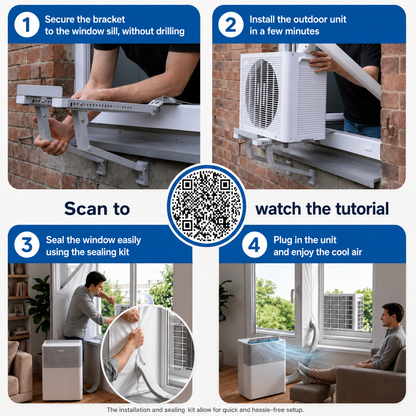 1 Secure the bracket to the window sill, without drilling

2 Install the outdoor unit in a few minutes

Scan to watch the tutorial

3 Seal the window easily using the sealing kit

4 Plug in the unit and enjoy the cool air

The installation and sealing kit allow for quick and hassle-free setup.